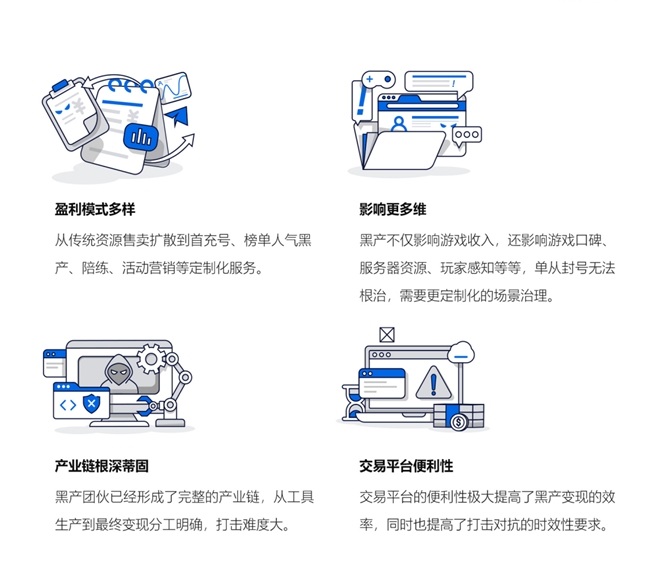 盈利模式多样

从传统资源售卖扩散到首充号、榜单人气黑产、陪练、活动营销等定制化服务。

影响更多维

黑产不仅影响游戏收入，还影响游戏口碑、服务器资源、玩家感知等等，单从封号无法根治，需要更定制化的场景治理。

产业链根深蒂固

黑产团伙已经形成了完整的产业链，从工具生产到最终变现分工明确，打击难度大。

交易平台便利性

交易平台的便利性极大提高了黑产变现的效率，同时也提高了打击对抗的时效性要求。